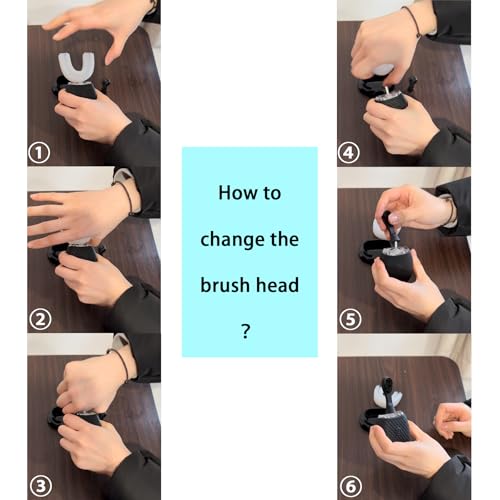 ①
②
③

How to change the brush head ?

④
⑤
⑥