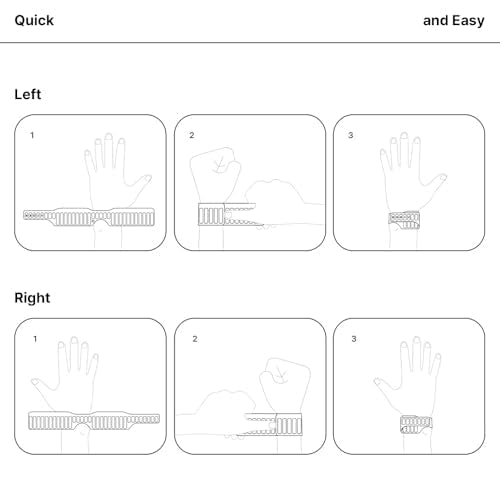 Quick and Easy

Left

1

2

3

Right

1

2

3