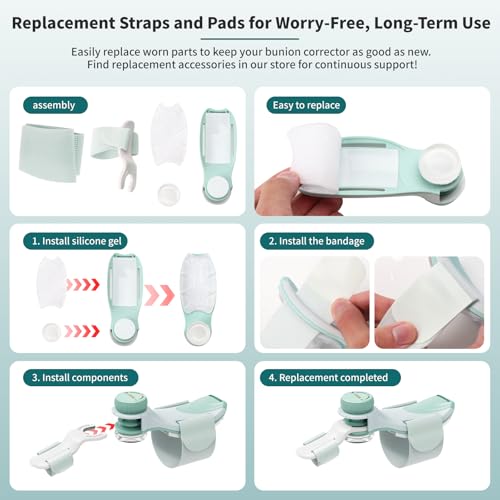 Replacement Straps and Pads for Worry-Free, Long-Term Use

Easily replace worn parts to keep your bunion corrector as good as new. Find replacement accessories in our store for continuous support!

assembly

Easy to replace

1. Install silicone gel

2. Install the bandage

3. Install components

4. Replacement completed