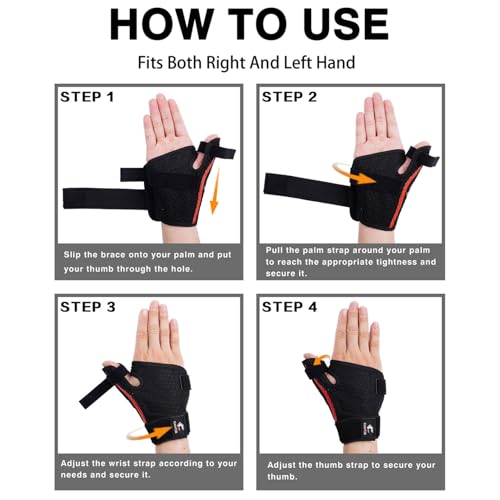 HOW TO USE

Fits Both Right And Left Hand

STEP 1

Slip the brace onto your palm and put your thumb through the hole.

STEP 2

Pull the palm strap around your palm to reach the appropriate tightness and secure it.

STEP 3

Adjust the wrist strap according to your needs and secure it.

STEP 4

Adjust the thumb strap to secure your thumb.