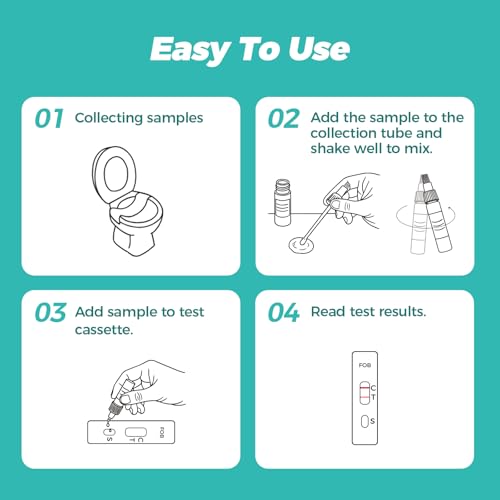 Easy To Use

01 Collecting samples

02 Add the sample to the collection tube and shake well to mix.

03 Add sample to test cassette.

S C T FOB

04 Read test results.

FOB C T S