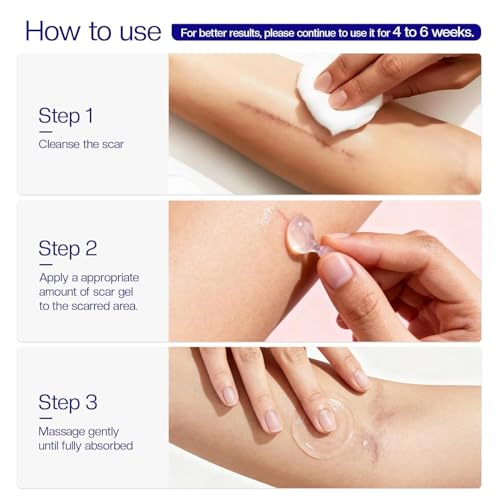 How to use

For better results, please continue to use it for 4 to 6 weeks.

Step 1

Cleanse the scar

Step 2

Apply a appropriate amount of scar gel to the scarred area.

Step 3

Massage gently until fully absorbed