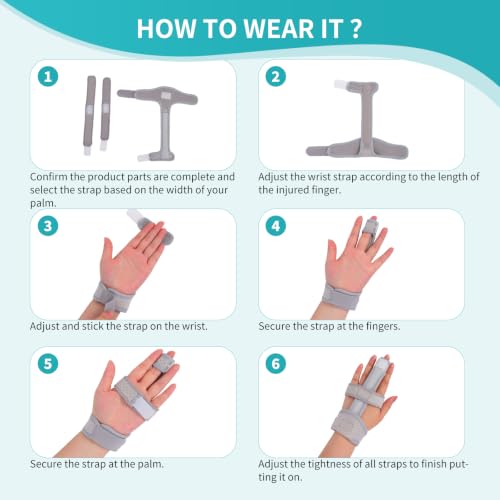 HOW TO WEAR IT ?

1

Confirm the product parts are complete and select the strap based on the width of your palm.

2

Adjust the wrist strap according to the length of the injured finger.

3

Adjust and stick the strap on the wrist.

4

Secure the strap at the fingers.

5

Secure the strap at the palm.

6

Adjust the tightness of all straps to finish putting it on.