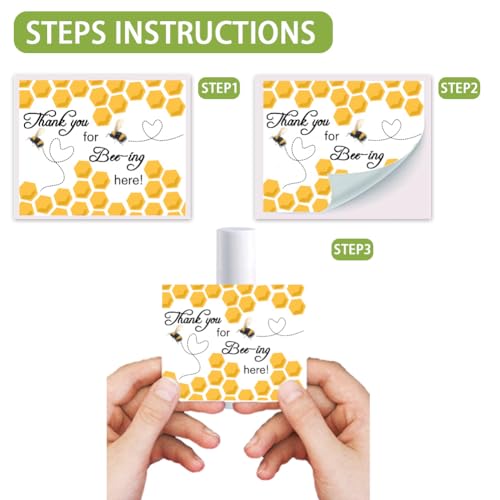 STEPS INSTRUCTIONS

Thank you for Bee-ing here!

STEP1

Thank you for Bee-ing

STEP2

STEP3

Thank you for Bee-ing here!