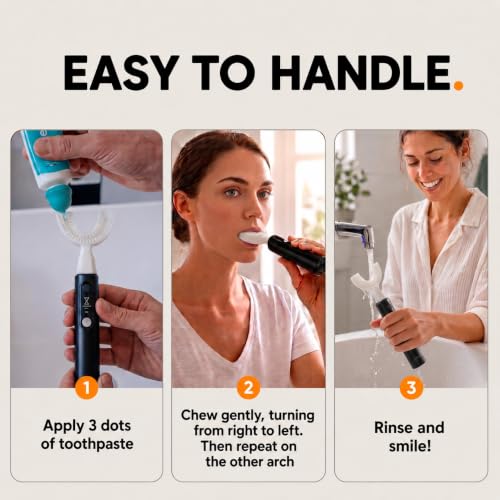 EASY TO HANDLE.

1

Apply 3 dots of toothpaste

2

Chew gently, turning from right to left. Then repeat on the other arch

3

Rinse and smile!