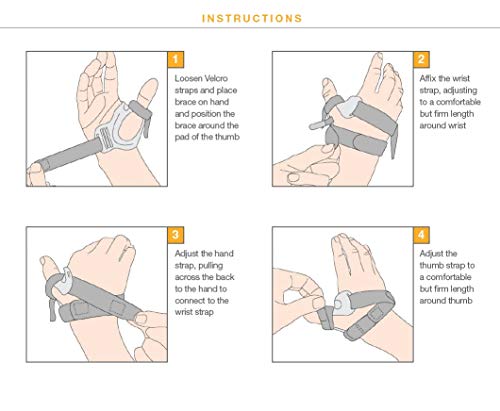 INSTRUCTIONS

1
Loosen Velcro straps and place brace on hand and position the brace around the pad of the thumb

2
Affix the wrist strap, adjusting to a comfortable but firm length around wrist

3
Adjust the hand strap, pulling across the back to the hand to connect to the wrist strap

4
Adjust the thumb strap to a comfortable but firm length around thumb