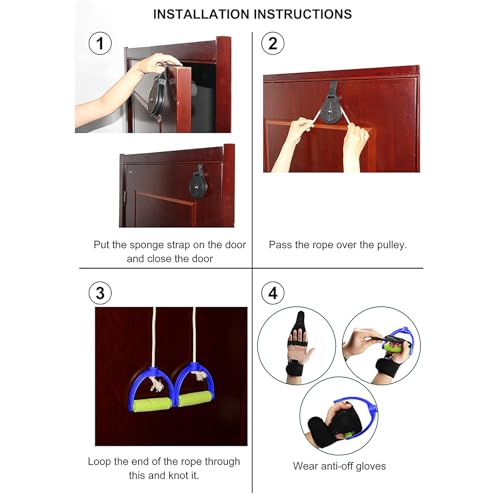 INSTALLATION INSTRUCTIONS

1

Put the sponge strap on the door and close the door

2

Pass the rope over the pulley.

3

Loop the end of the rope through this and knot it.

4

Wear anti-off gloves