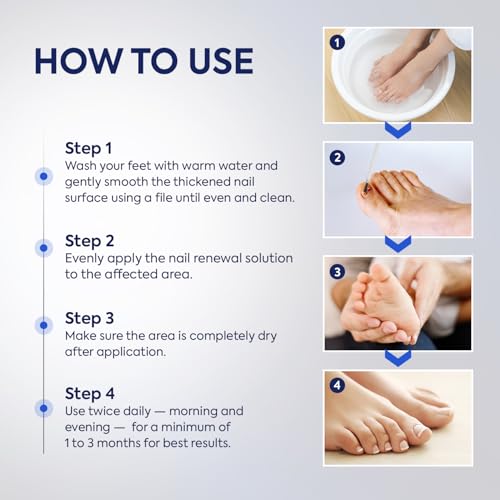 HOW TO USE

Step 1
Wash your feet with warm water and gently smooth the thickened nail surface using a file until even and clean.

Step 2
Evenly apply the nail renewal solution to the affected area.

Step 3
Make sure the area is completely dry after application.

Step 4
Use twice daily — morning and evening — for a minimum of 1 to 3 months for best results.

1

2

3

4