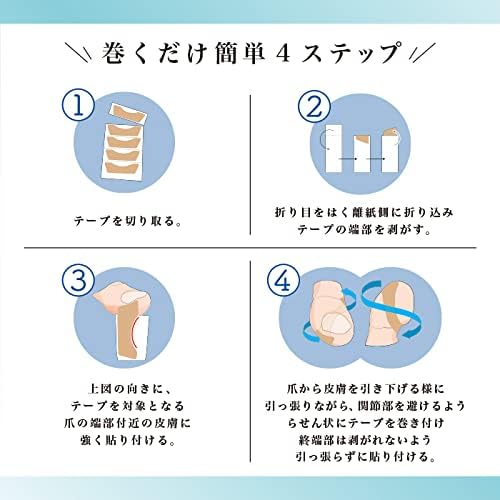 \\ 巻くだけ簡単４ステップ //

①

テープを切り取る。

②

折り目をはく離紙側に折り込み
テープの端部を剥がす。

③

上図の向きに、
テープを対象となる
爪の端部付近の皮膚に
強く貼り付ける。

④

爪から皮膚を引き下げる様に
引っ張りながら、関節部を避けるよう
らせん状にテープを巻き付け
終端部は剥がれないよう
引っ張らずに貼り付ける。