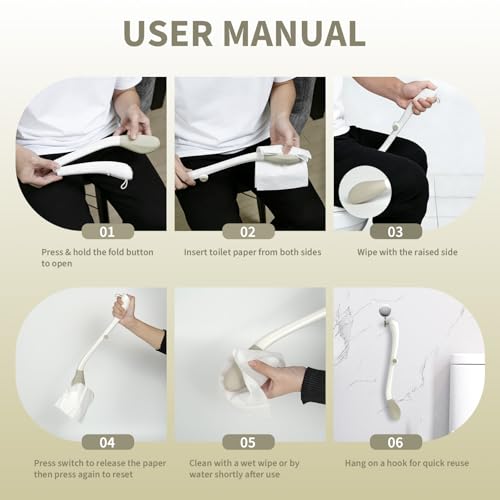 USER MANUAL

01

Press & hold the fold button to open

02

Insert toilet paper from both sides

03

Wipe with the raised side

04

Press switch to release the paper then press again to reset

05

Clean with a wet wipe or by water shortly after use

06

Hang on a hook for quick reuse