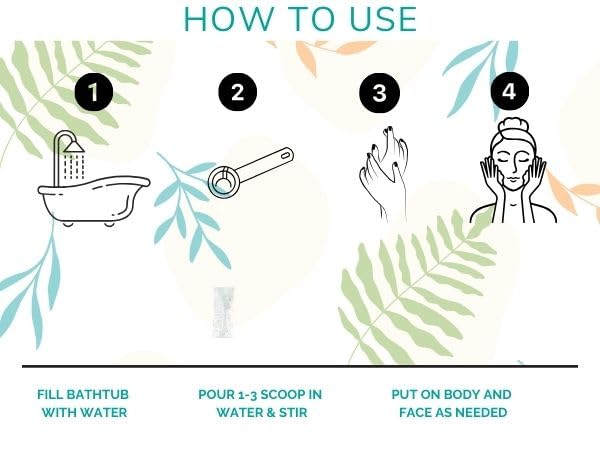 HOW TO USE

1

2

3

4

FILL BATHTUB WITH WATER

POUR 1-3 SCOOP IN WATER & STIR

PUT ON BODY AND FACE AS NEEDED