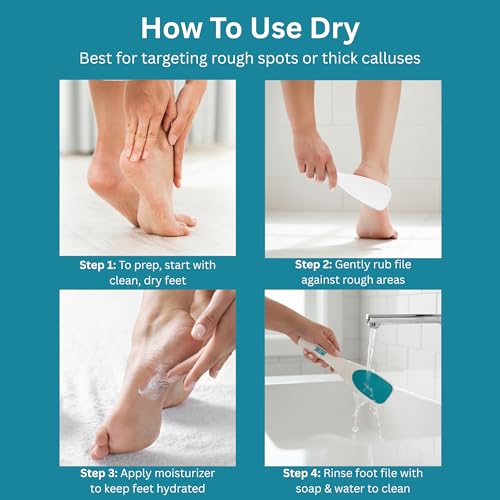 How To Use Dry
Best for targeting rough spots or thick calluses

Step 1: To prep, start with clean, dry feet

Step 2: Gently rub file against rough areas

Step 3: Apply moisturizer to keep feet hydrated

Step 4: Rinse foot file with soap & water to clean