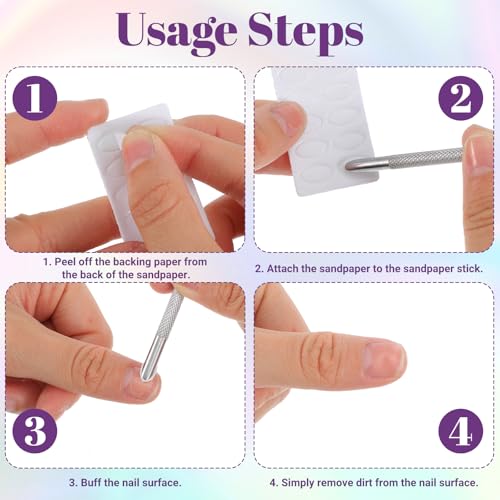 Usage Steps

1

2

1. Peel off the backing paper from the back of the sandpaper.

2. Attach the sandpaper to the sandpaper stick.

3

4

3. Buff the nail surface.

4. Simply remove dirt from the nail surface.