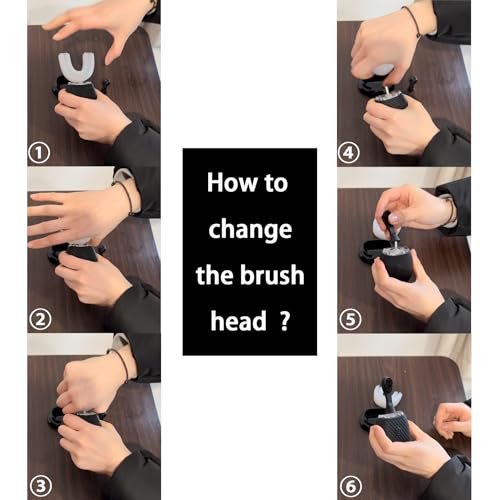 ①

②

③

How to change the brush head ?

④

⑤

⑥