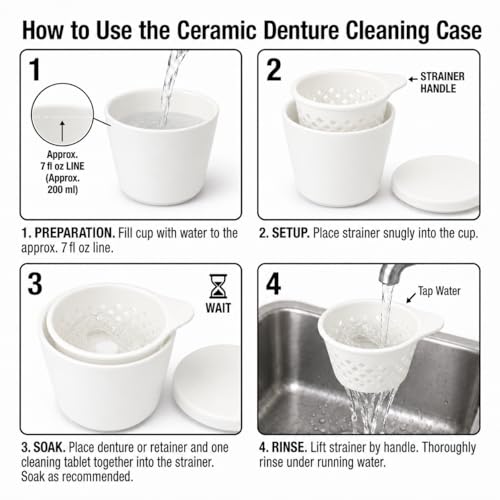 How to Use the Ceramic Denture Cleaning Case

1

Approx. 7 fl oz LINE (Approx. 200 ml)

1. PREPARATION. Fill cup with water to the approx. 7 fl oz line.

2

STRAINER HANDLE

2. SETUP. Place strainer snugly into the cup.

3

WAIT

3. SOAK. Place denture or retainer and one cleaning tablet together into the strainer. Soak as recommended.

4

Tap Water

4. RINSE. Lift strainer by handle. Thoroughly rinse under running water.