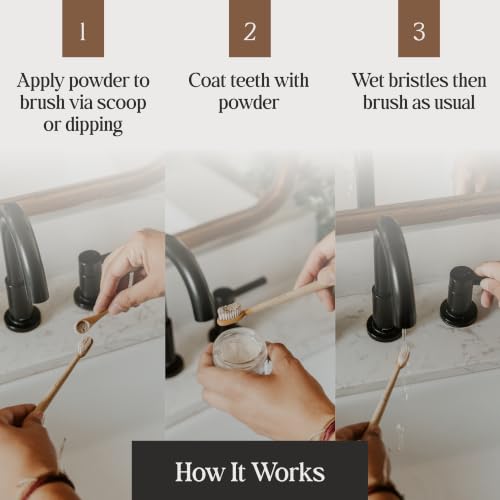 1

Apply powder to brush via scoop or dipping

2

Coat teeth with powder

3

Wet bristles then brush as usual

How It Works