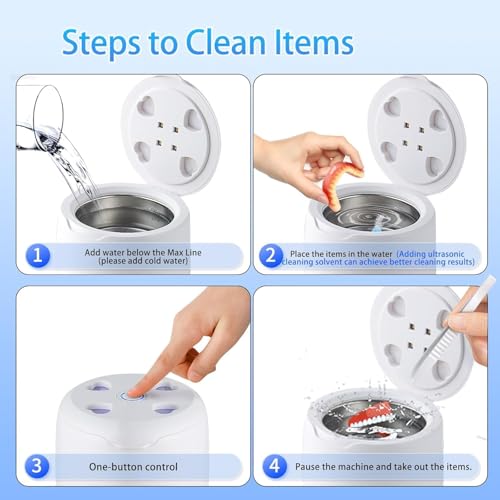 Steps to Clean Items

1 Add water below the Max Line (please add cold water)

2 Place the items in the water (Adding ultrasonic cleaning solvent can achieve better cleaning results)

3 One-button control

4 Pause the machine and take out the items.