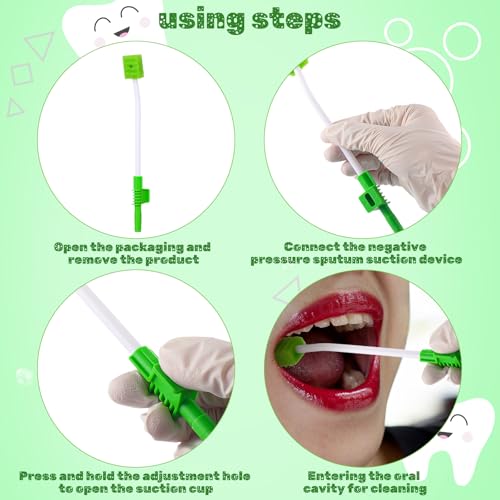 using steps

Open the packaging and remove the product

Connect the negative pressure sputum suction device

Press and hold the adjustment hole to open the suction cup

Entering the oral cavity for cleaning