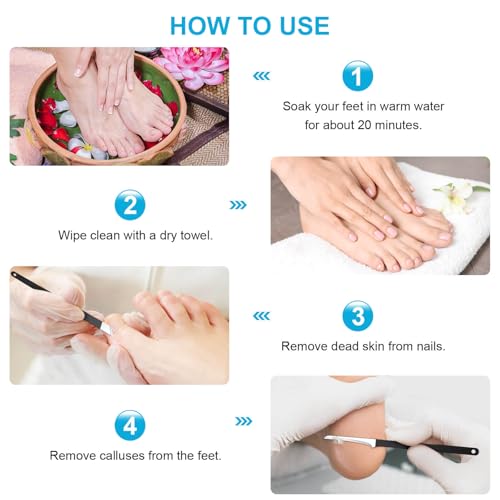 HOW TO USE

1
Soak your feet in warm water for about 20 minutes.

2
Wipe clean with a dry towel.

3
Remove dead skin from nails.

4
Remove calluses from the feet.