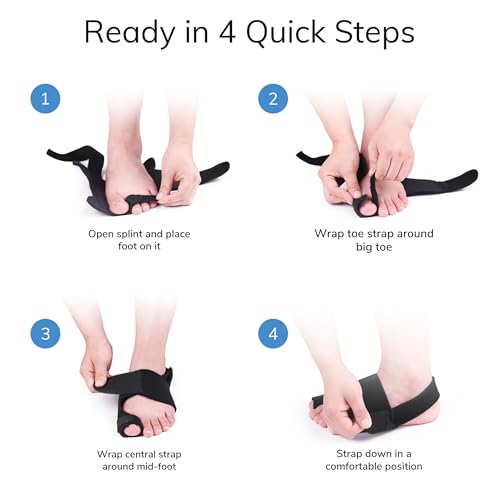 Ready in 4 Quick Steps

1

Open splint and place foot on it

2

Wrap toe strap around big toe

3

Wrap central strap around mid-foot

4

Strap down in a comfortable position