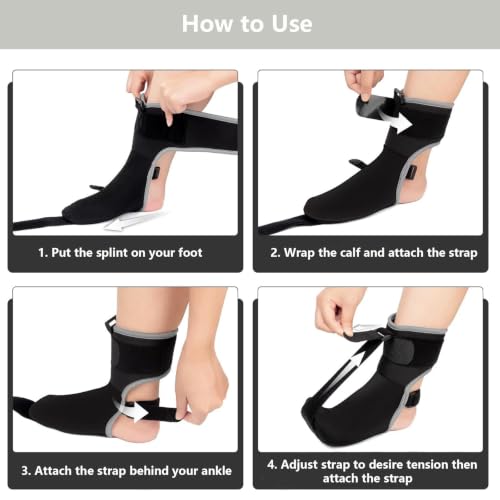 How to Use

1. Put the splint on your foot

2. Wrap the calf and attach the strap

3. Attach the strap behind your ankle

4. Adjust strap to desire tension then attach the strap