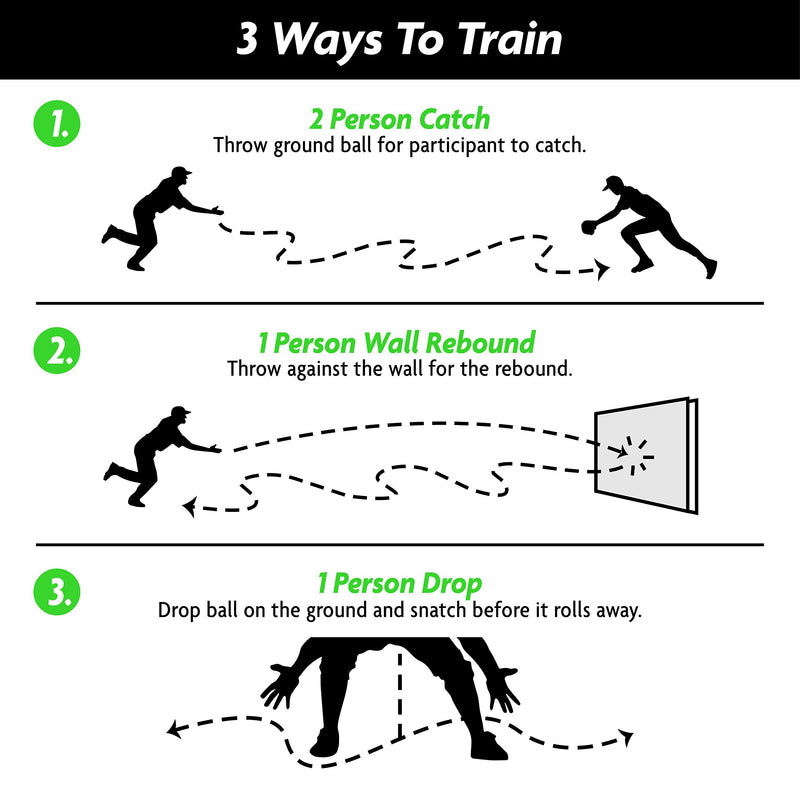 3 Ways To Train

1.

2 Person Catch
Throw ground ball for participant to catch.

2.

1 Person Wall Rebound
Throw against the wall for the rebound.

3.

1 Person Drop
Drop ball on the ground and snatch before it rolls away.