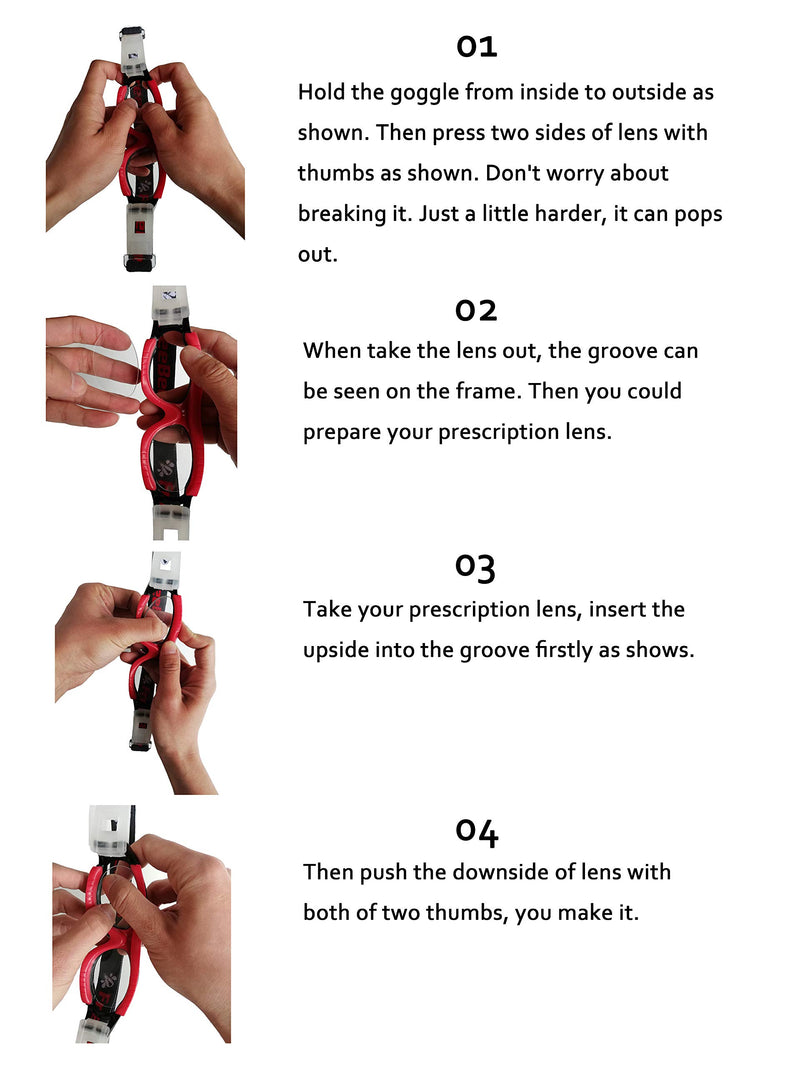 01

Hold the goggle from inside to outside as shown. Then press two sides of lens with thumbs as shown. Don't worry about breaking it. Just a little harder, it can pops out.

02

When take the lens out, the groove can be seen on the frame. Then you could prepare your prescription lens.

03

Take your prescription lens, insert the upside into the groove firstly as shows.

04

Then push the downside of lens with both of two thumbs, you make it.