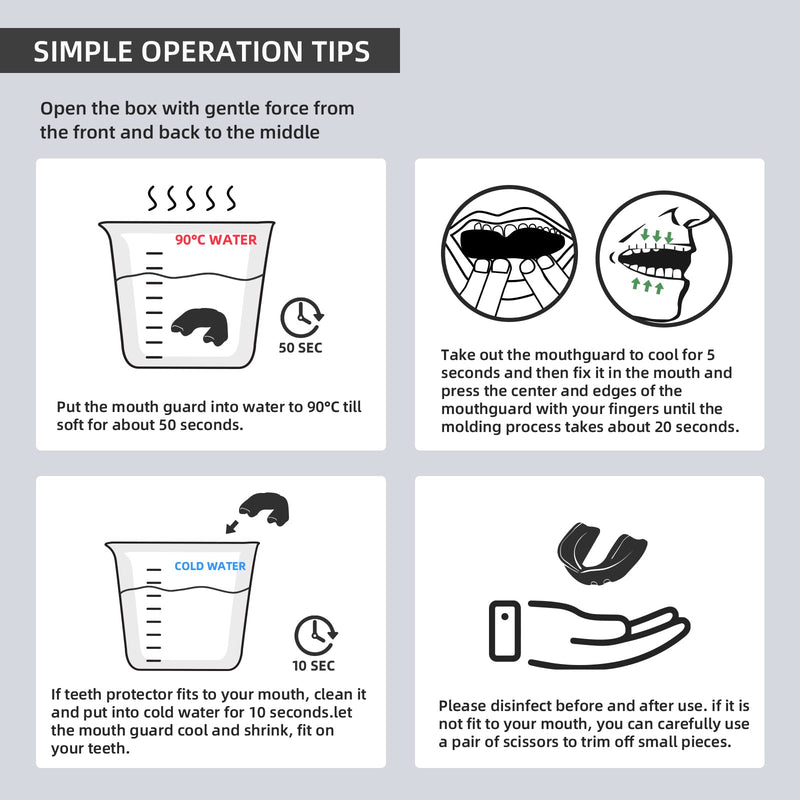 SIMPLE OPERATION TIPS

Open the box with gentle force from the front and back to the middle

90°C WATER

50 SEC

Put the mouth guard into water to 90°C till soft for about 50 seconds.

Take out the mouthguard to cool for 5 seconds and then fix it in the mouth and press the center and edges of the mouthguard with your fingers until the molding process takes about 20 seconds.

COLD WATER

10 SEC

If teeth protector fits to your mouth, clean it and put into cold water for 10 seconds.let the mouth guard cool and shrink, fit on your teeth.

Please disinfect before and after use. if it is not fit to your mouth, you can carefully use a pair of scissors to trim off small pieces.