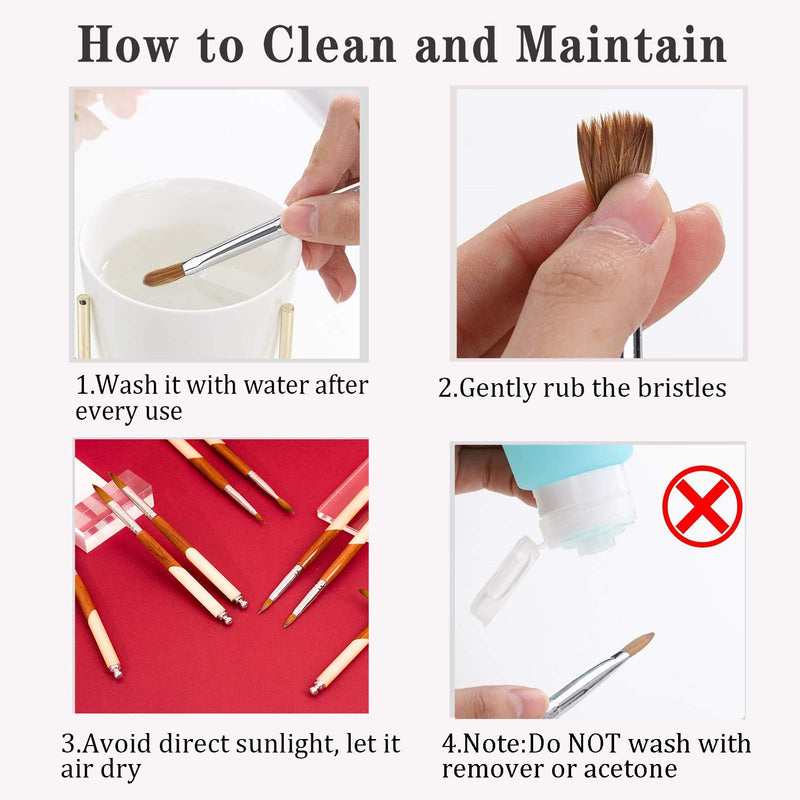 How to Clean and Maintain

1.Wash it with water after every use

2.Gently rub the bristles

3.Avoid direct sunlight, let it air dry

4.Note:Do NOT wash with remover or acetone