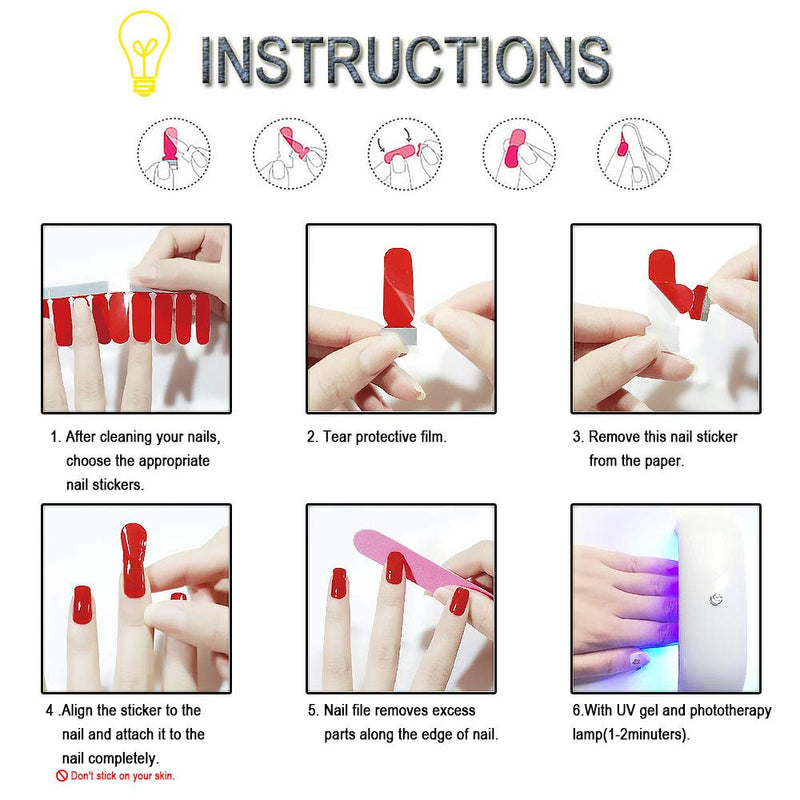 INSTRUCTIONS

1. After cleaning your nails, choose the appropriate nail stickers.

2. Tear protective film.

3. Remove this nail sticker from the paper.

4 .Align the sticker to the nail and attach it to the nail completely.
Don't stick on your skin.

5. Nail file removes excess parts along the edge of nail.

6.With UV gel and phototherapy lamp(1-2minuters).