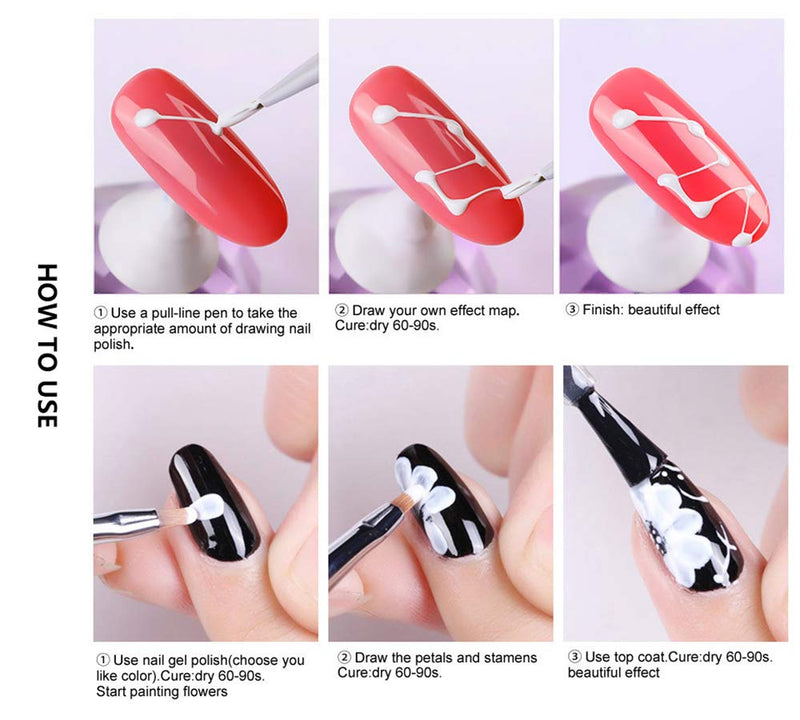 HOW TO USE

① Use a pull-line pen to take the appropriate amount of drawing nail polish.

② Draw your own effect map. Cure:dry 60-90s.

③ Finish: beautiful effect

① Use nail gel polish(choose you like color).Cure:dry 60-90s. Start painting flowers

② Draw the petals and stamens Cure:dry 60-90s.

③ Use top coat.Cure:dry 60-90s. beautiful effect