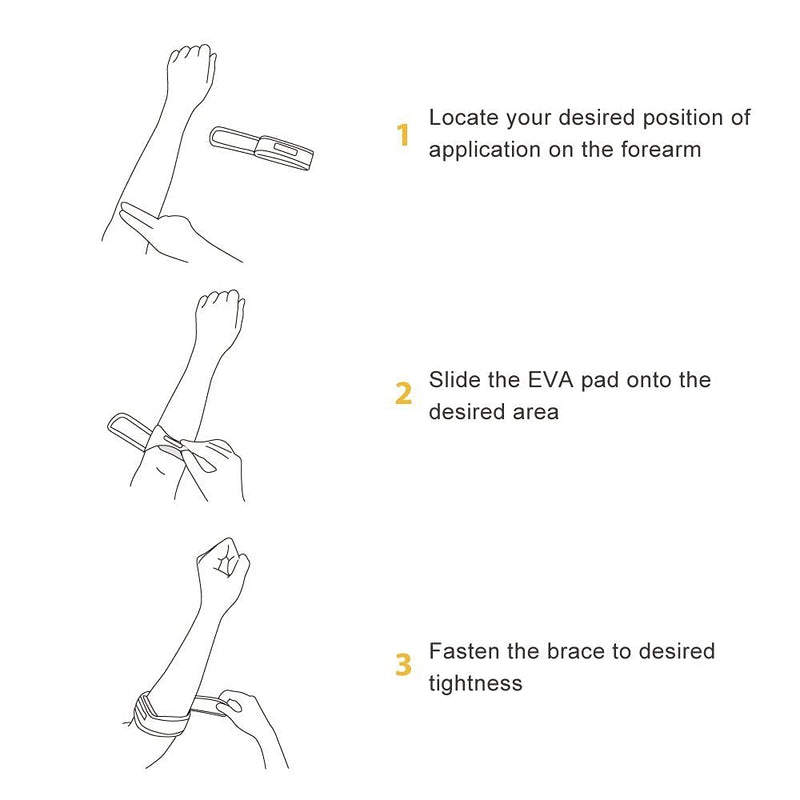 1 Locate your desired position of application on the forearm

2 Slide the EVA pad onto the desired area

3 Fasten the brace to desired tightness