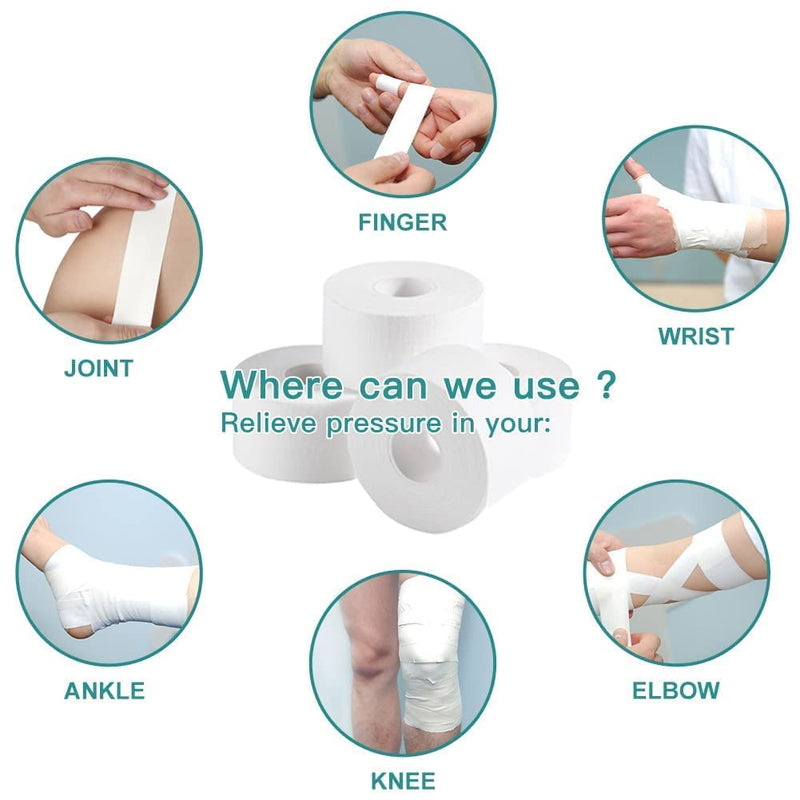 FINGER

JOINT

WRIST

Where can we use ?
Relieve pressure in your:

ANKLE

ELBOW

KNEE